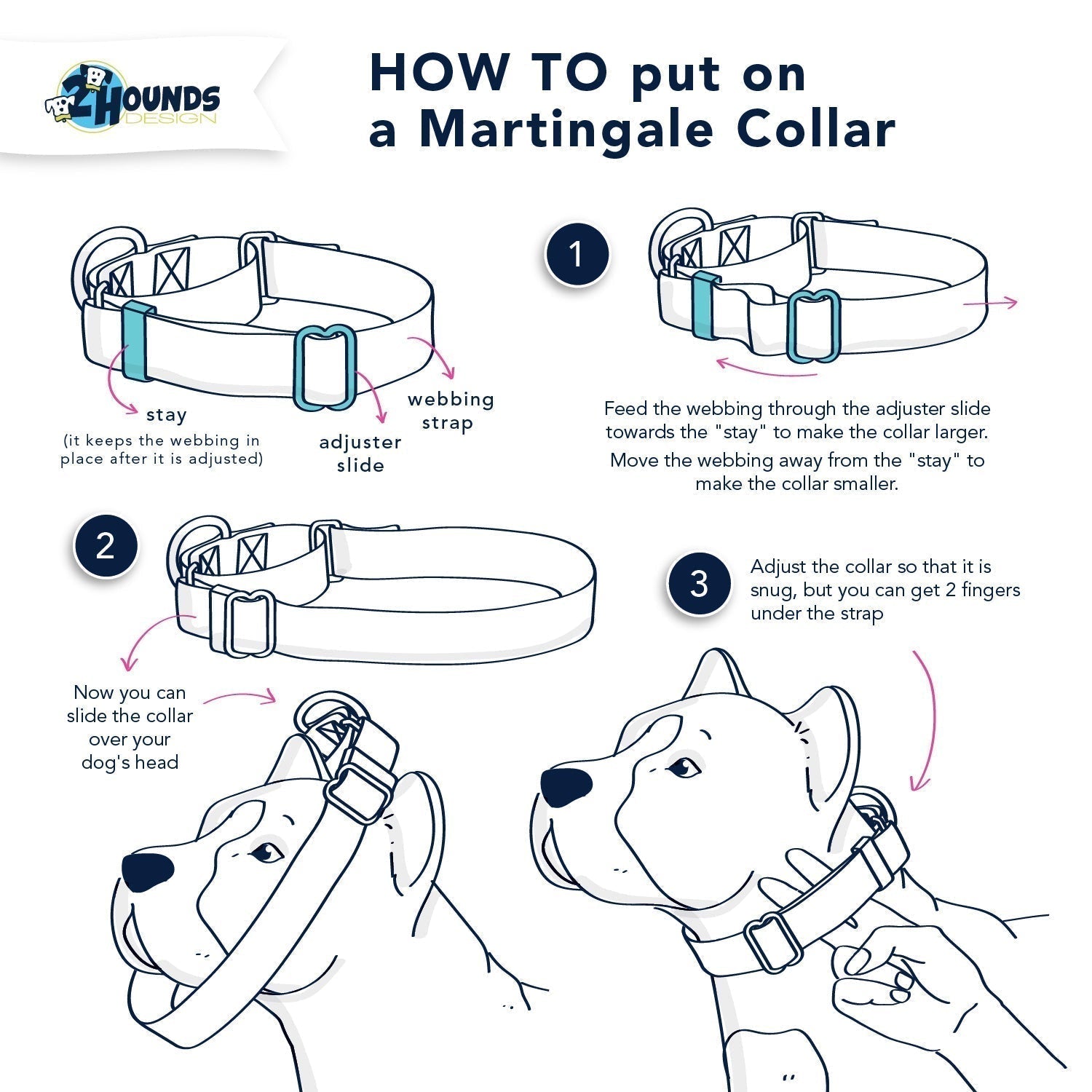 2 HOUNDS DESIGN

HOW TO put on a Martingale Collar

stay
(it keeps the webbing in place after it is adjusted)

adjuster slide

webbing strap

1

Feed the webbing through the adjuster slide towards the "stay" to make the collar larger.

Move the webbing away from the "stay" to make the collar smaller.

2

Now you can slide the collar over your dog's head

3

Adjust the collar so that it is snug, but you can get 2 fingers under the strap